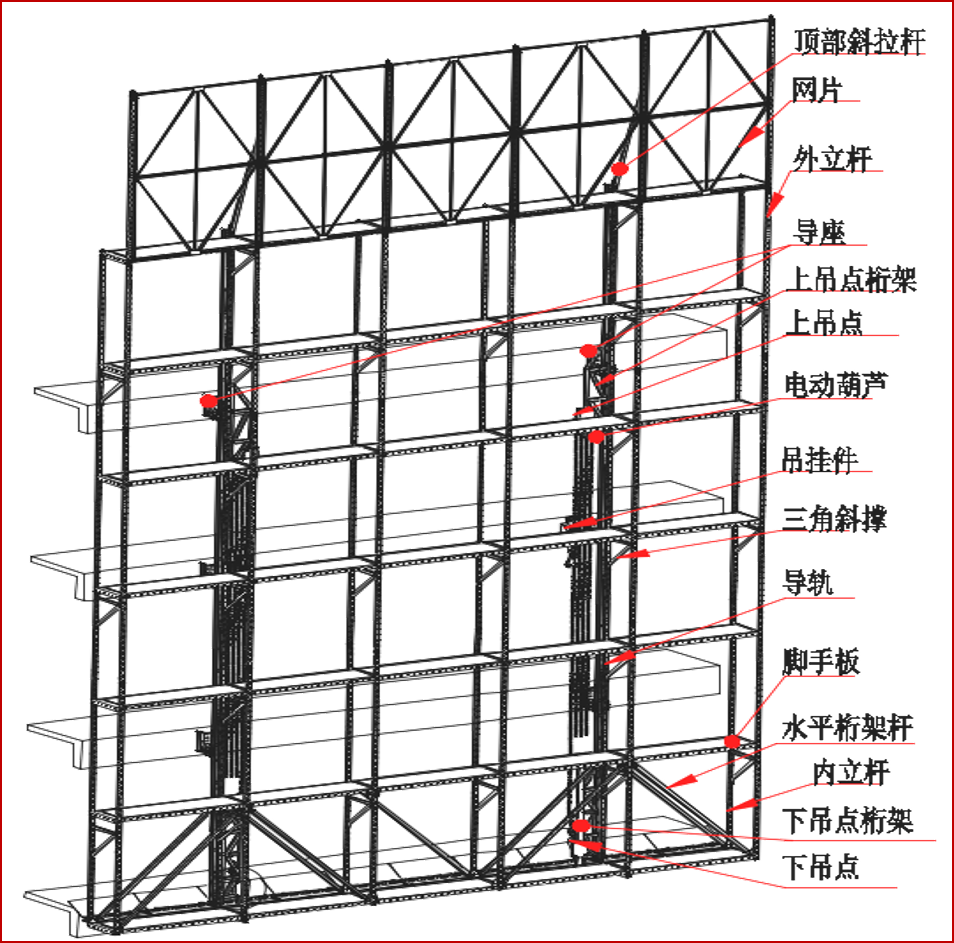 顶部斜拉杆
网片
外立杆
导座
上吊点桁架
上吊点
电动葫芦
吊挂件
三角斜撑
导轨
脚手板
水平桁架杆
内立杆
下吊点桁架
下吊点